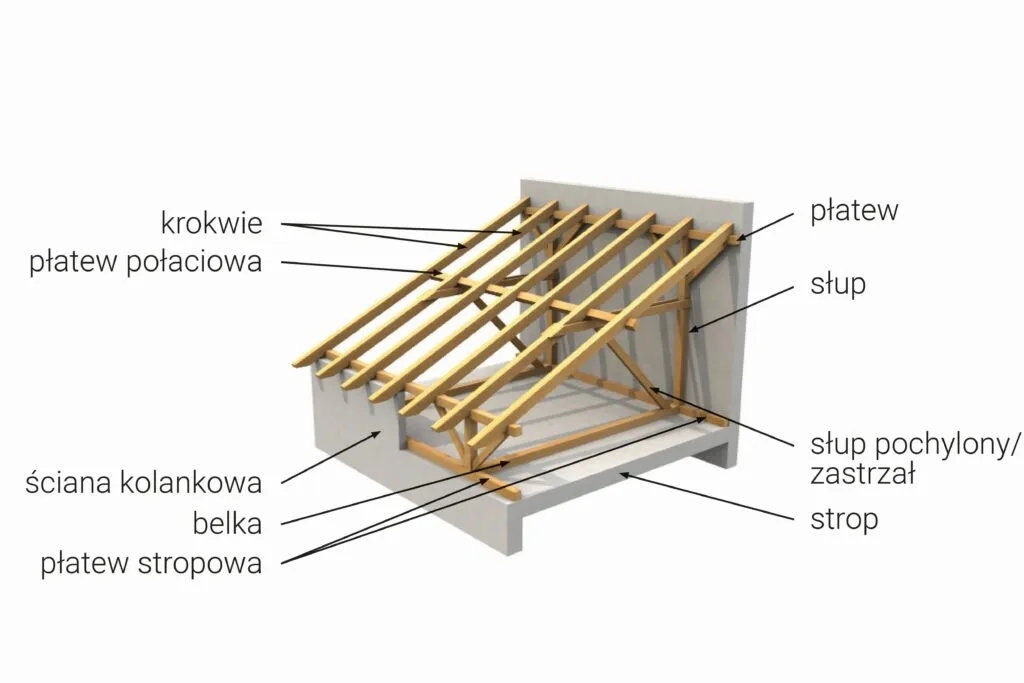 krokwie
płatew połaciowa
ściana kolankowa
belka
płatew stropowa
płatew
słup
słup pochylony/ zastrzał
strop